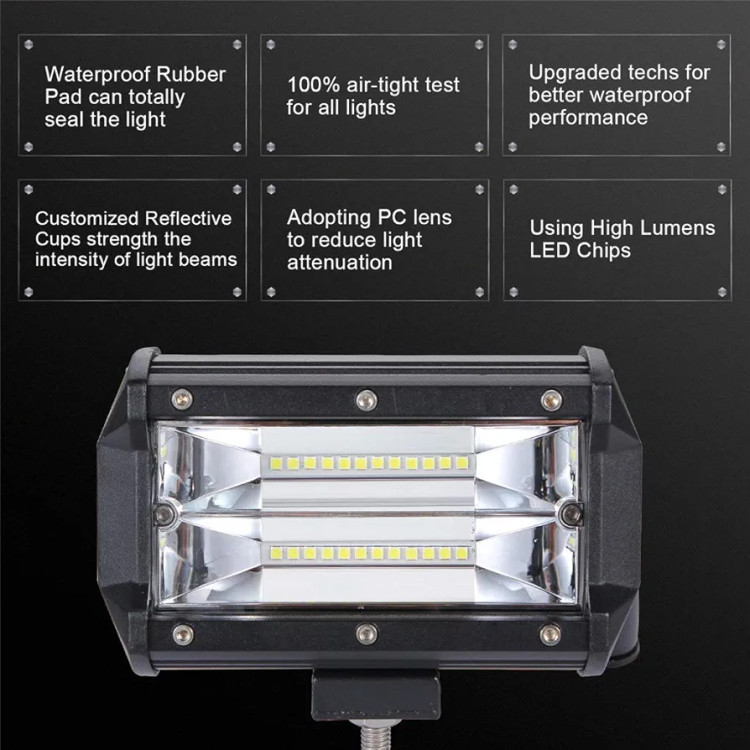 Waterproof Rubber Pad can totally seal the light

100% air-tight test for all lights

Upgraded techs for better waterproof performance

Customized Reflective Cups strength the intensity of light beams

Adopting PC lens to reduce light attenuation

Using High Lumens LED Chips